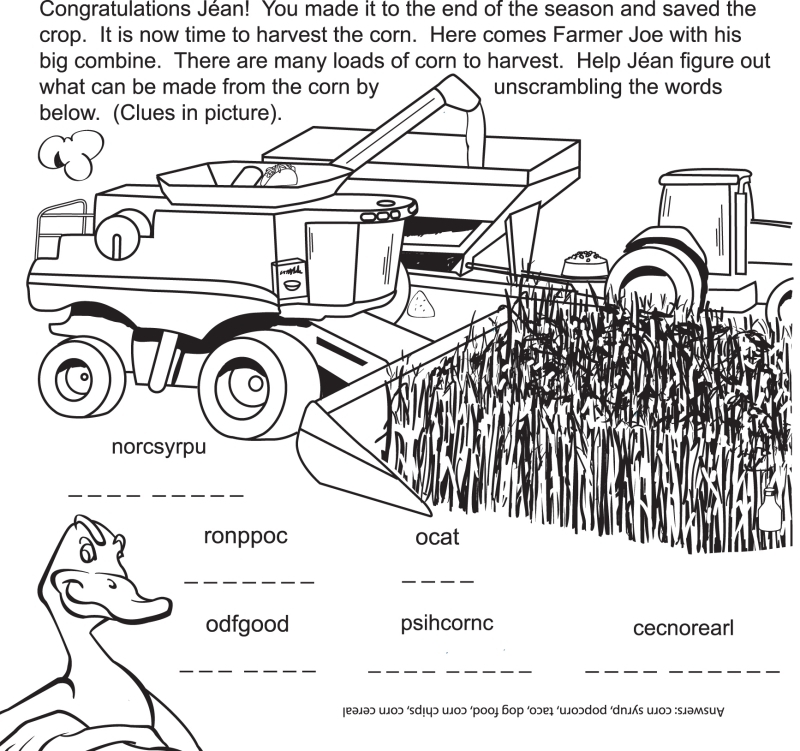 Congratulations Jéan! You made it to the end of the season and saved the crop. It is now time to harvest the corn. Here comes Farmer Joe with his big combine. There are many loads of corn to harvest. Help Jéan figure out what can be made from the corn by unscrambling the words below. (Clues in picture).

norcsyrpu

_ _ _ _ _ _ _ _ _

ronppoc

_ _ _ _ _ _ _

ocat

_ _ _ _

odfgood

_ _ _ _ _ _ _

psihcornc

_ _ _ _ _ _ _ _ _

cecnorearl

_ _ _ _ _ _ _ _ _ _

Answers: corn syrup, popcorn, taco, dog food, corn chips, corn cereal